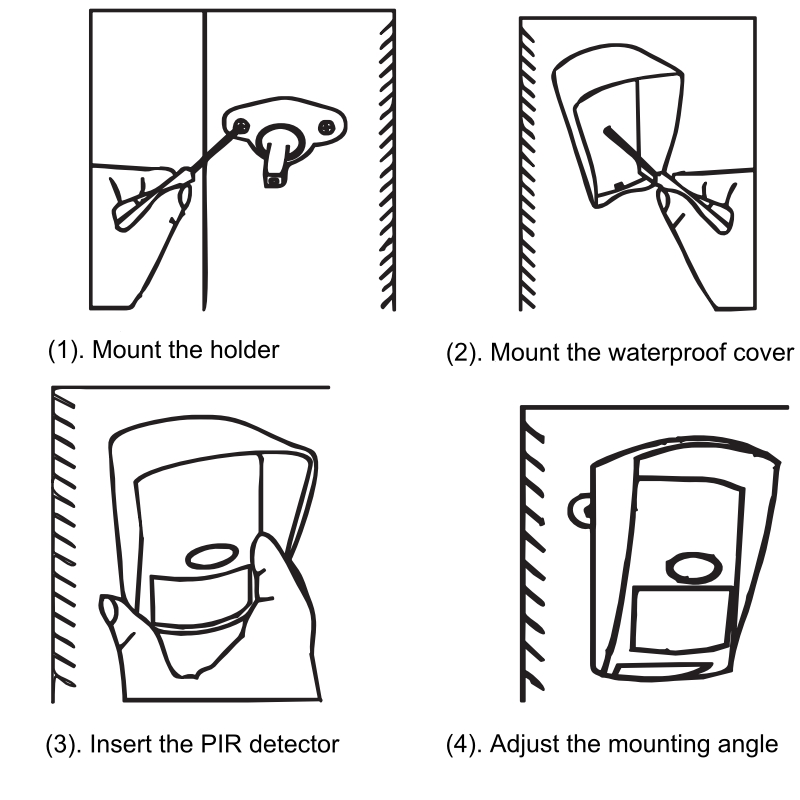 (1). Mount the holder

(2). Mount the waterproof cover

(3). Insert the PIR detector

(4). Adjust the mounting angle